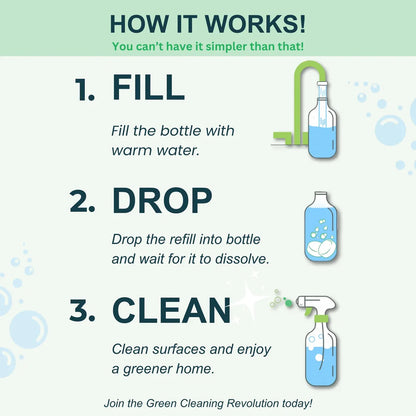 HOW IT WORKS!
You can't have it simpler than that!

1. FILL

Fill the bottle with warm water.

2. DROP

Drop the refill into bottle and wait for it to dissolve.

3. CLEAN

Clean surfaces and enjoy a greener home.

Join the Green Cleaning Revolution today!